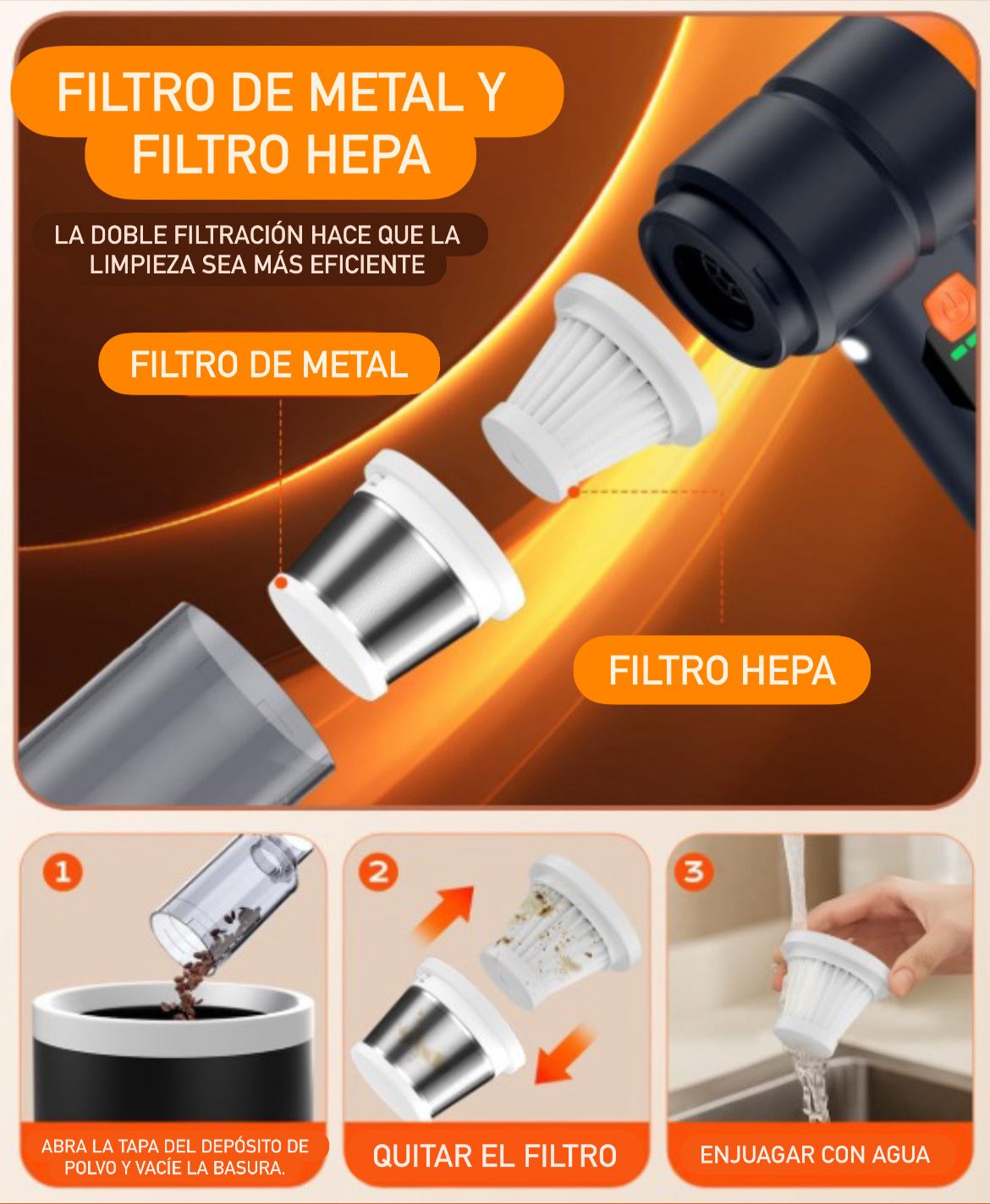 FILTRO DE METAL Y FILTRO HEPA

LA DOBLE FILTRACIÓN HACE QUE LA LIMPIEZA SEA MÁS EFICIENTE

FILTRO DE METAL

FILTRO HEPA

1

ABRA LA TAPA DEL DEPÓSITO DE POLVO Y VACÍE LA BASURA.

2

QUITAR EL FILTRO

3

ENJUAGAR CON AGUA